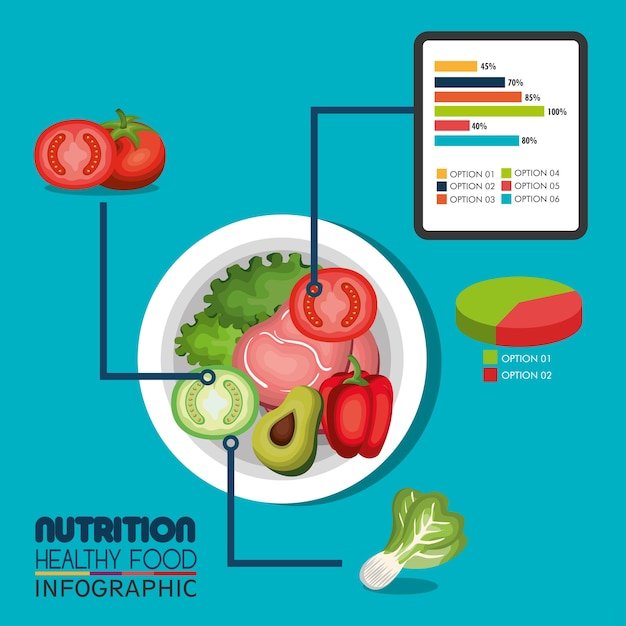 45%
70%
85%
100%
40%
80%

OPTION 01
OPTION 02
OPTION 03
OPTION 04
OPTION 05
OPTION 06

OPTION 01
OPTION 02

NUTRITION
HEALTHY FOOD
INFOGRAPHIC